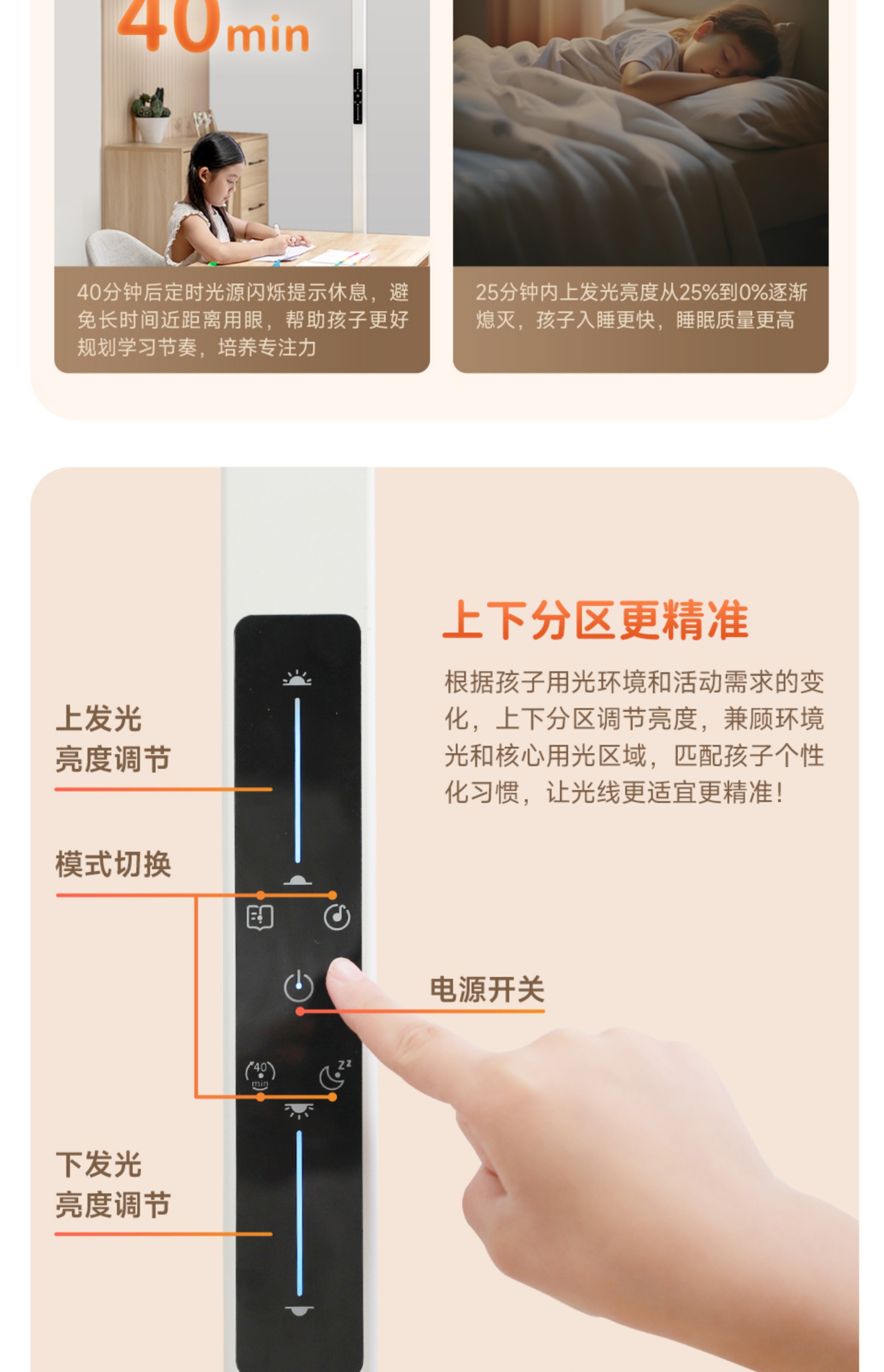 40min

40分钟后定时光源闪烁提示休息，避免长时间近距离用眼，帮助孩子更好规划学习节奏，培养专注力

25分钟内上发光亮度从25%到0%逐渐熄灭，孩子入睡更快，睡眠质量更高

上下分区更精准

根据孩子用光环境和活动需求的变化，上下分区调节亮度，兼顾环境光和核心用光区域，匹配孩子个性化习惯，让光线更适宜更精准!

上发光
亮度调节

模式切换

电源开关

40
min

下发光
亮度调节